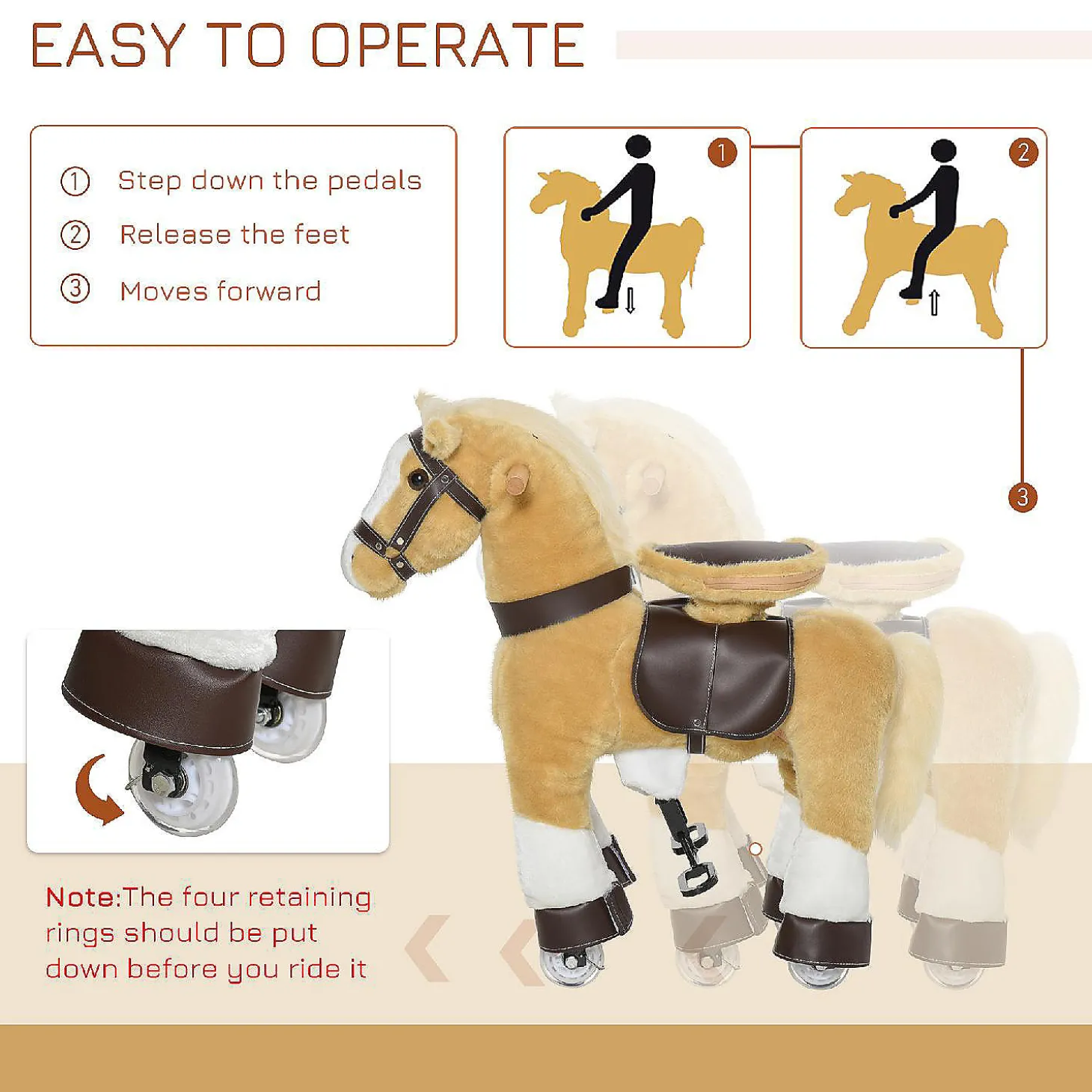 EASY TO OPERATE

① Step down the pedals
② Release the feet
③ Moves forward

1

2

3

Note:The four retaining rings should be put down before you ride it